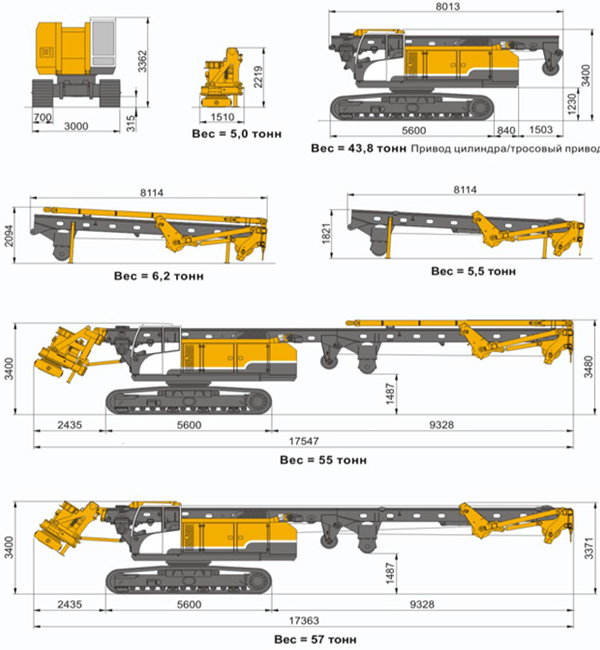 3362
700
3000
315

2219
1510
Вес = 5,0 тонн

8013
3400
1230
5600
840
1503
Вес = 43,8 тонн Привод цилиндра/тросовый привод

8114
2094
Вес = 6,2 тонн

8114
1821
Вес = 5,5 тонн

3400
3480
1487
2435
5600
9328
17547
Вес = 55 тонн

3400
3371
1487
2435
5600
9328
17363
Вес = 57 тонн